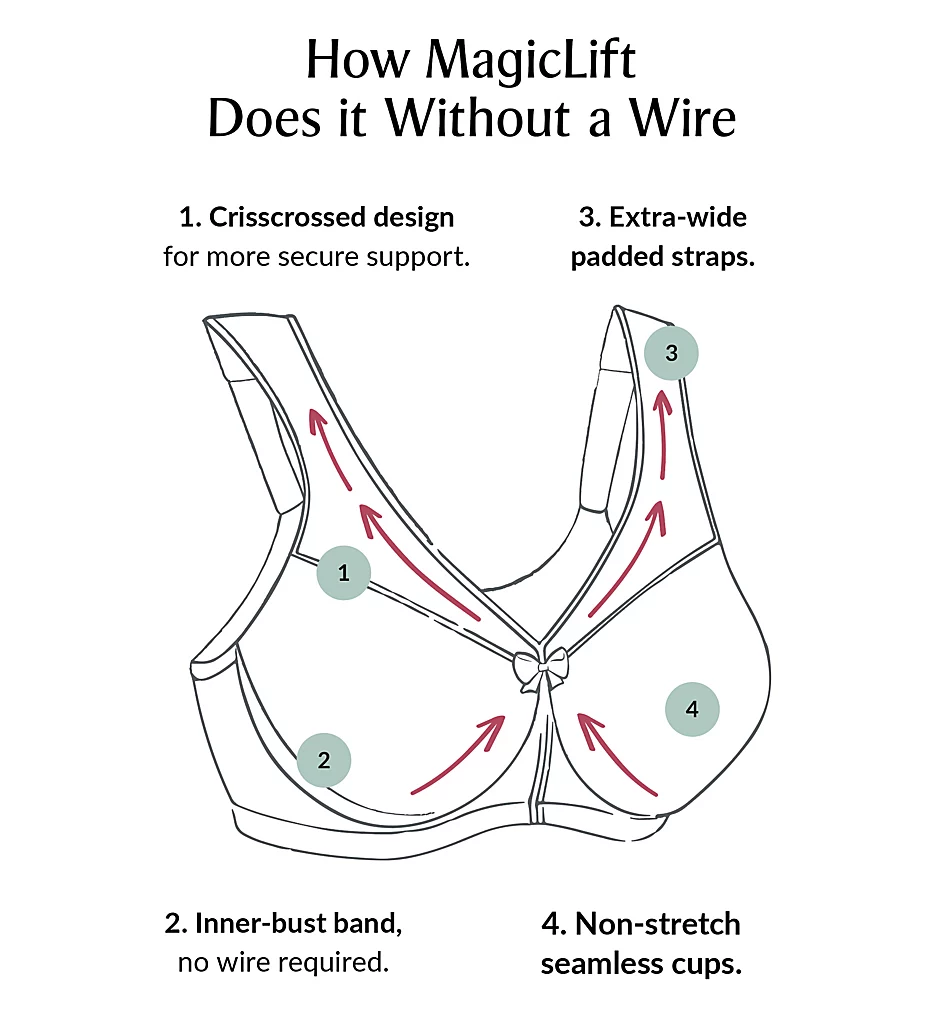 How MagicLift
Does it Without a Wire

1. Crisscrossed design
for more secure support.

3. Extra-wide
padded straps.

3

1

4

2

2. Inner-bust band,
no wire required.

4. Non-stretch
seamless cups.