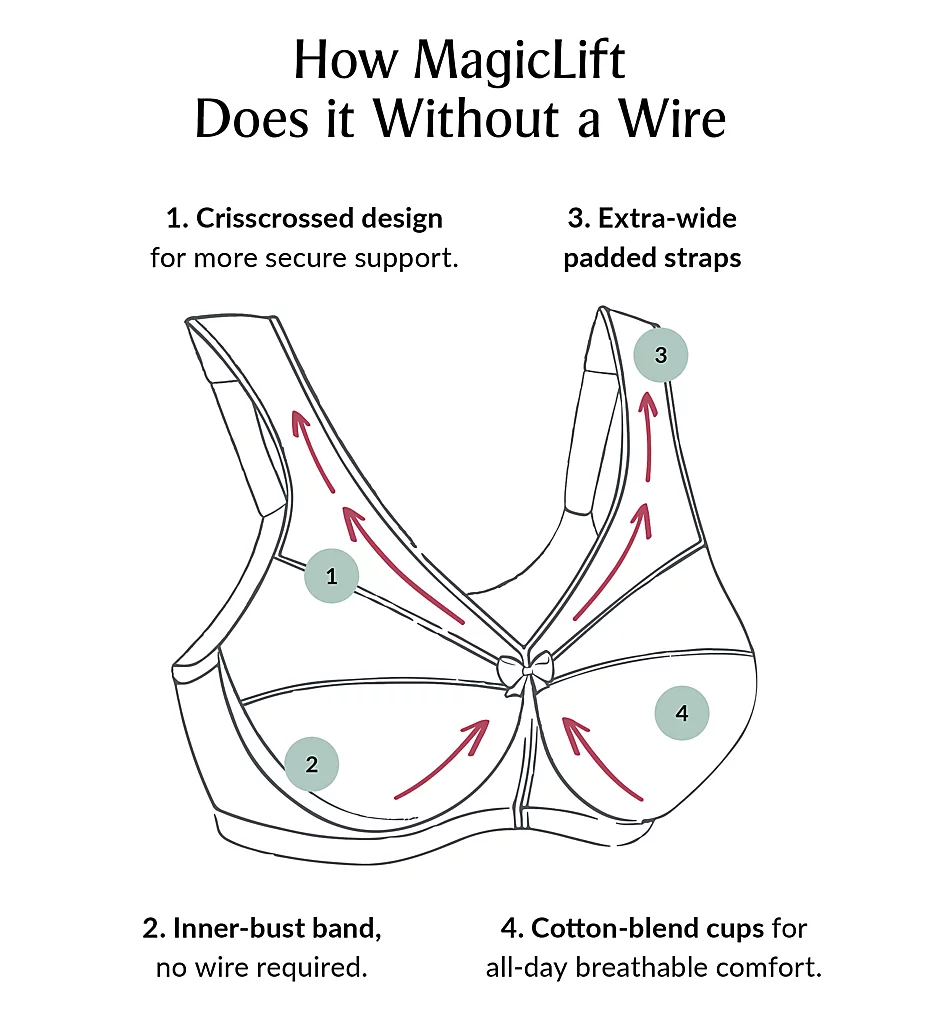 How MagicLift
Does it Without a Wire

1. Crisscrossed design
for more secure support.

3. Extra-wide
padded straps

3

1

4

2

2. Inner-bust band,
no wire required.

4. Cotton-blend cups for
all-day breathable comfort.